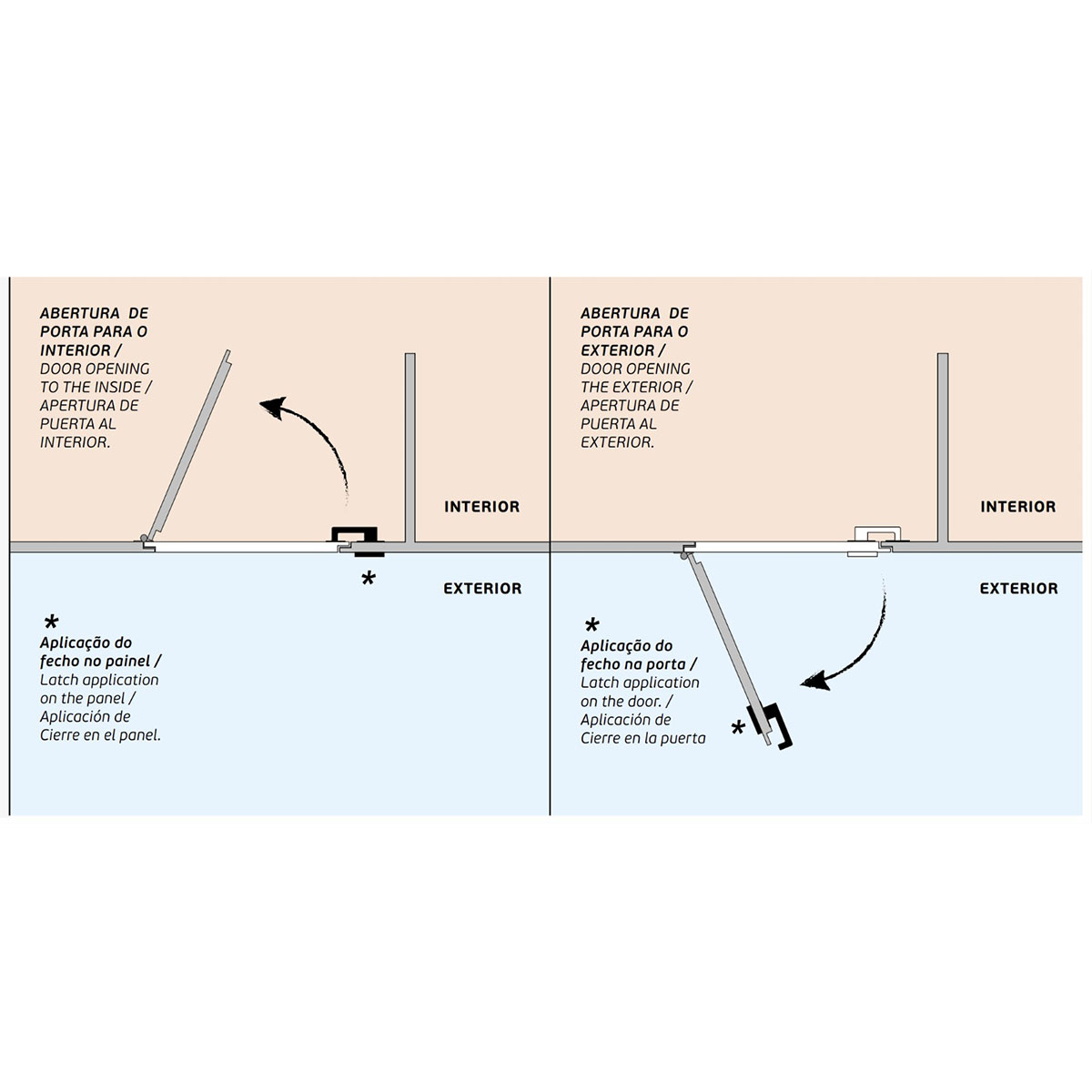 ABERTURA DE PORTA PARA O INTERIOR / DOOR OPENING TO THE INSIDE / APERTURA DE PUERTA AL INTERIOR.

INTERIOR

*

EXTERIOR

*
Aplicação do fecho no painel / Latch application on the panel / Aplicación de Cierre en el panel.

ABERTURA DE PORTA PARA O EXTERIOR / DOOR OPENING THE EXTERIOR / APERTURA DE PUERTA AL EXTERIOR.

INTERIOR

EXTERIOR

*
Aplicação do fecho na porta / Latch application on the door. / Aplicación de Cierre en la puerta

*